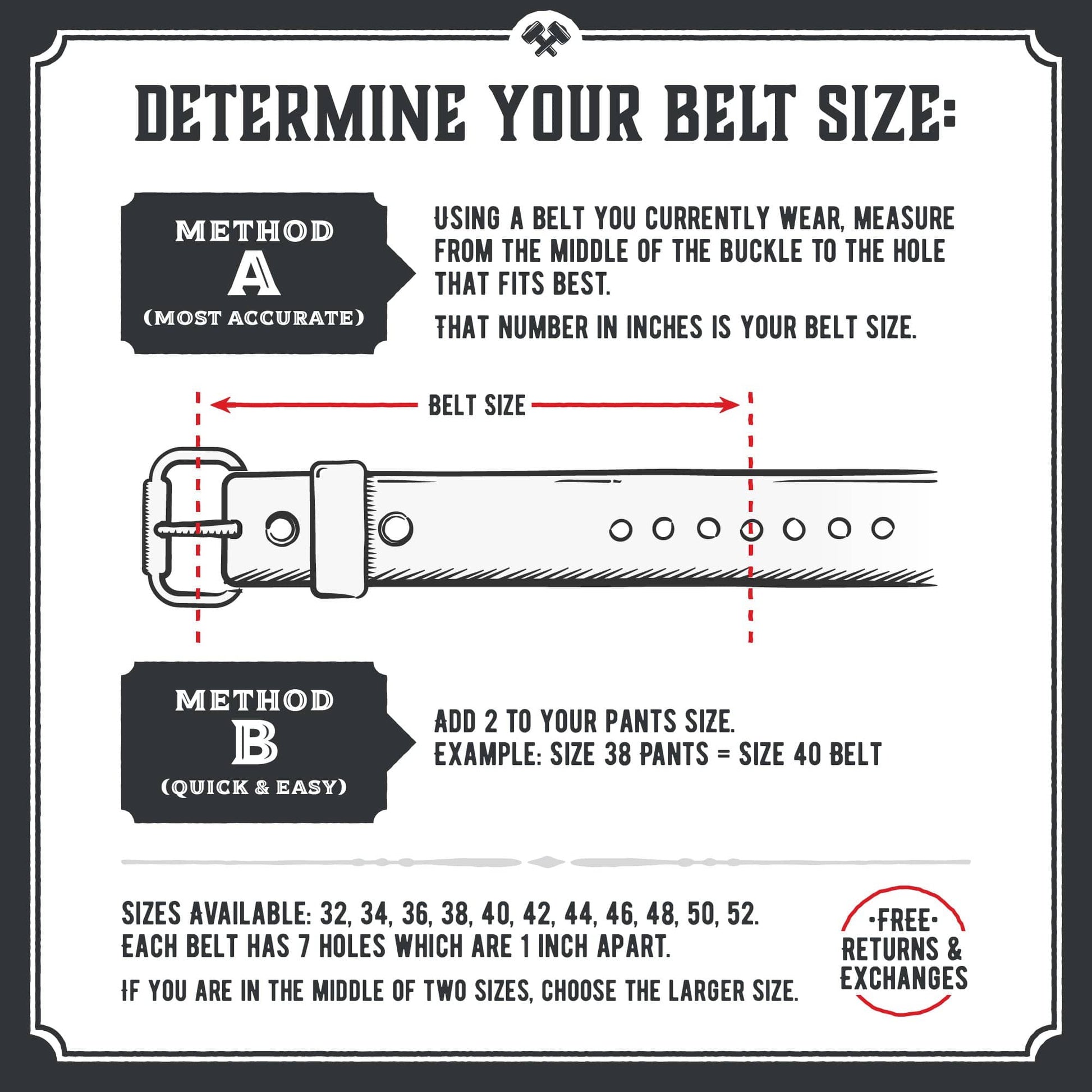 DETERMINE YOUR BELT SIZE:

METHOD
A
(MOST ACCURATE)

USING A BELT YOU CURRENTLY WEAR, MEASURE FROM THE MIDDLE OF THE BUCKLE TO THE HOLE THAT FITS BEST.

THAT NUMBER IN INCHES IS YOUR BELT SIZE.

BELT SIZE

METHOD
B
(QUICK & EASY)

ADD 2 TO YOUR PANTS SIZE.
EXAMPLE: SIZE 38 PANTS = SIZE 40 BELT

SIZES AVAILABLE: 32, 34, 36, 38, 40, 42, 44, 46, 48, 50, 52.
EACH BELT HAS 7 HOLES WHICH ARE 1 INCH APART.

IF YOU ARE IN THE MIDDLE OF TWO SIZES, CHOOSE THE LARGER SIZE.

·FREE·
RETURNS &
EXCHANGES