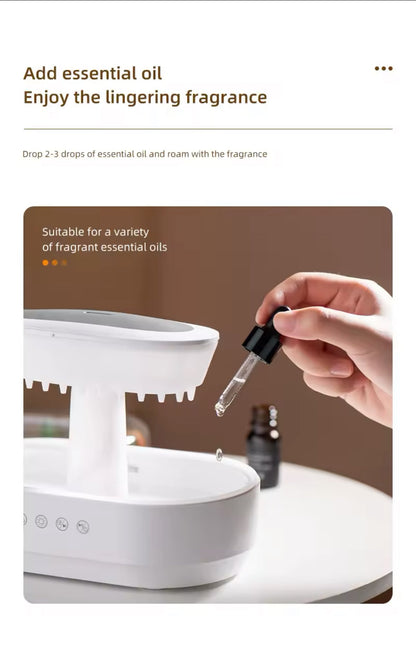 Add essential oil
Enjoy the lingering fragrance

Drop 2-3 drops of essential oil and roam with the fragrance

Suitable for a variety of fragrant essential oils