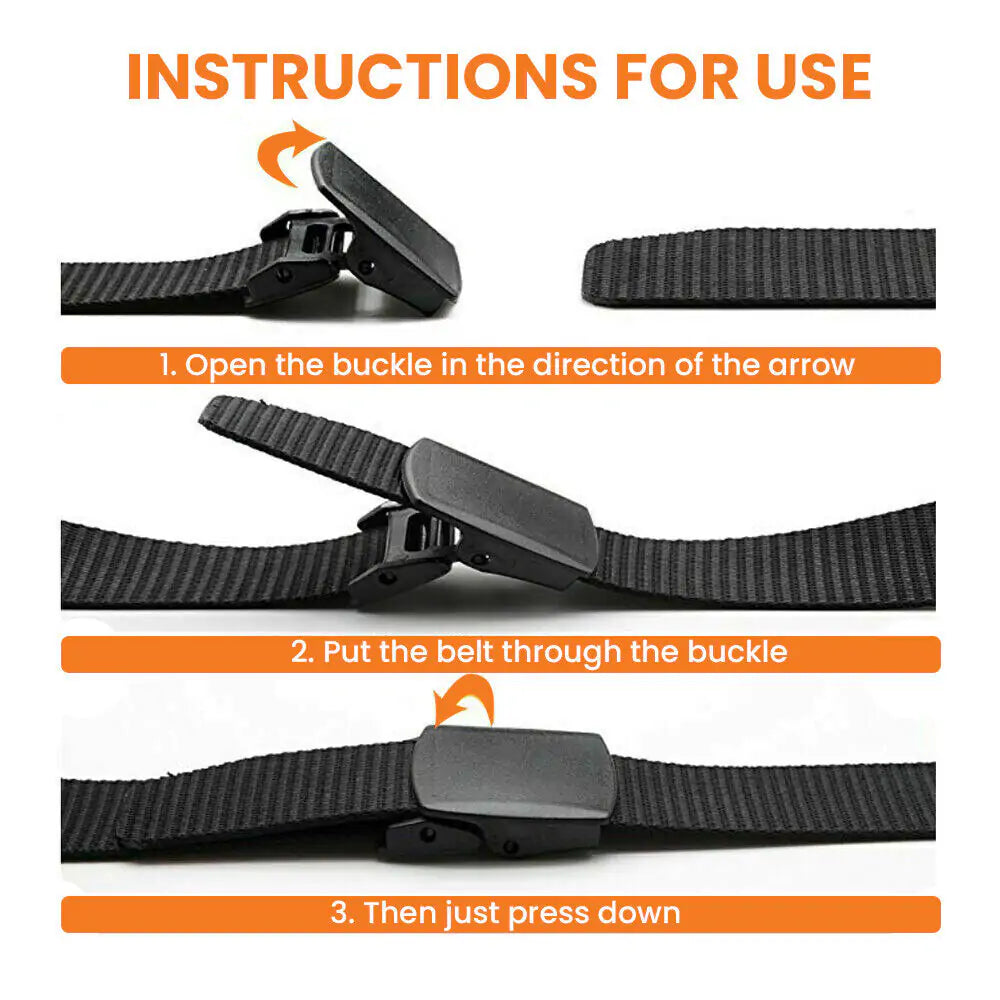 INSTRUCTIONS FOR USE

1. Open the buckle in the direction of the arrow

2. Put the belt through the buckle

3. Then just press down