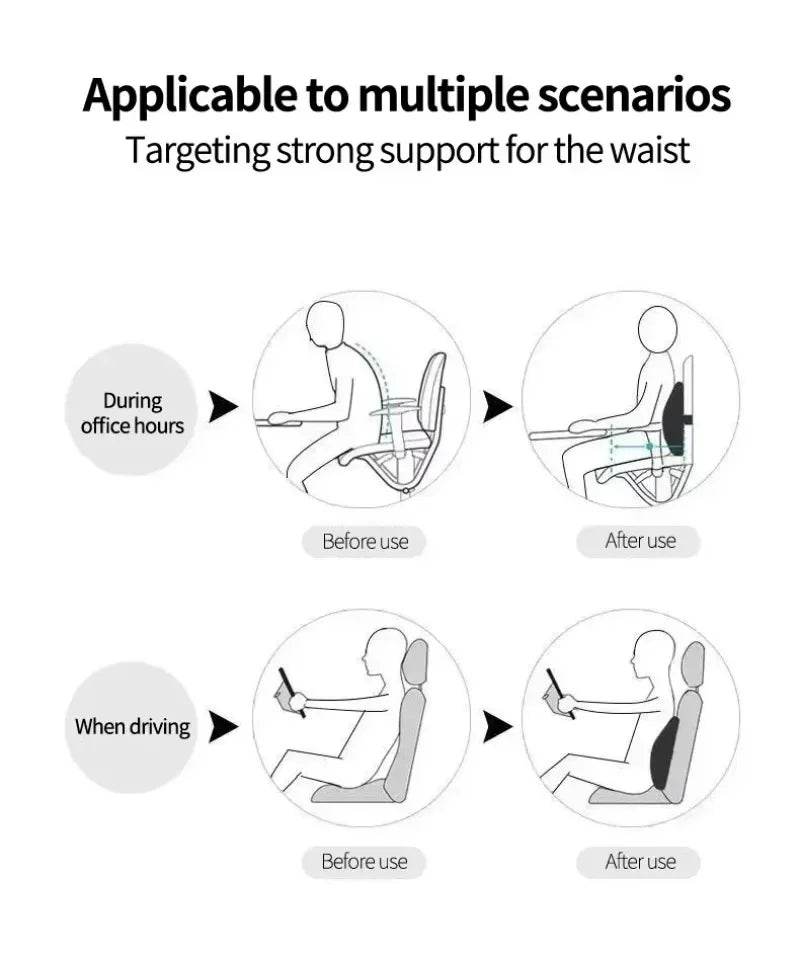 Applicable to multiple scenarios
Targeting strong support for the waist

During office hours

Before use

After use

When driving

Before use

After use