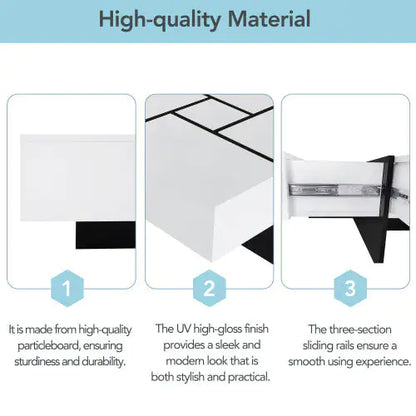 High-quality Material

1

It is made from high-quality particleboard, ensuring sturdiness and durability.

2

The UV high-gloss finish provides a sleek and modern look that is both stylish and practical.

3

The three-section sliding rails ensure a smooth using experience.