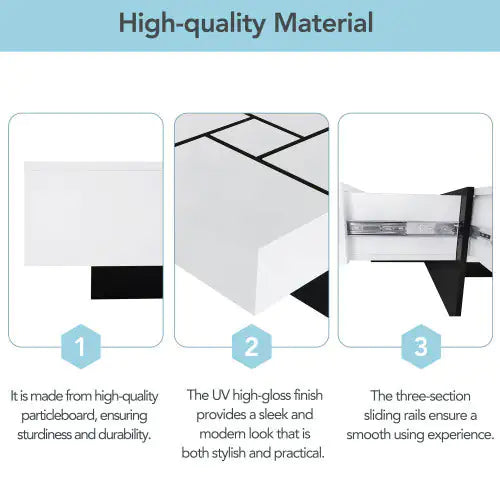 High-quality Material

1

It is made from high-quality particleboard, ensuring sturdiness and durability.

2

The UV high-gloss finish provides a sleek and modern look that is both stylish and practical.

3

The three-section sliding rails ensure a smooth using experience.