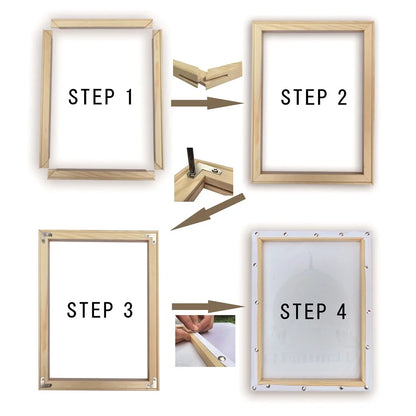 STEP 1

STEP 2

STEP 3

STEP 4