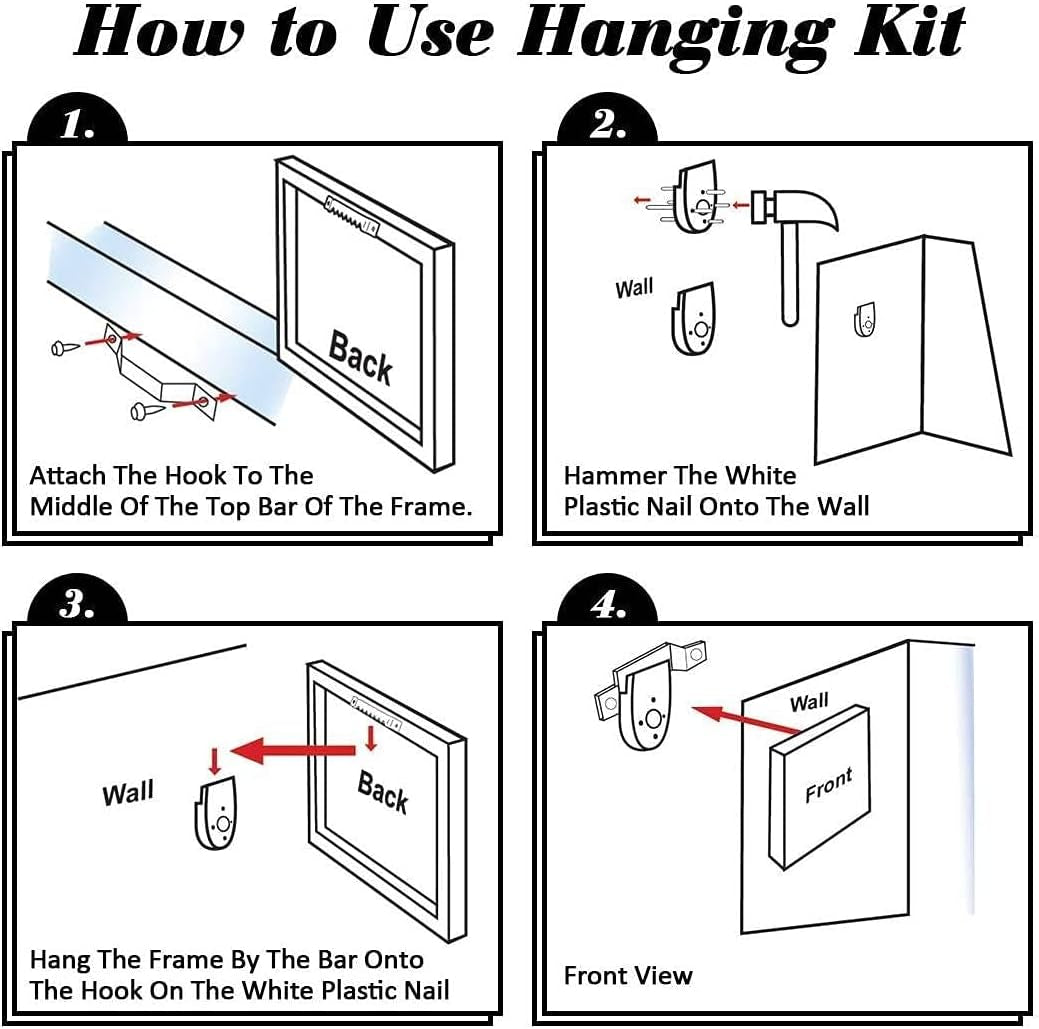 How to Use Hanging Kit

1.

Back

Attach The Hook To The Middle Of The Top Bar Of The Frame.

2.

Wall

Hammer The White Plastic Nail Onto The Wall

3.

Wall

Back

Hang The Frame By The Bar Onto The Hook On The White Plastic Nail

4.

Wall

Front

Front View