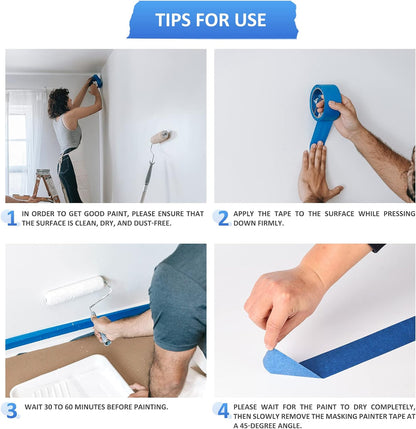 TIPS FOR USE

1 IN ORDER TO GET GOOD PAINT, PLEASE ENSURE THAT THE SURFACE IS CLEAN, DRY, AND DUST-FREE.

2 APPLY THE TAPE TO THE SURFACE WHILE PRESSING DOWN FIRMLY.

3 WAIT 30 TO 60 MINUTES BEFORE PAINTING.

4 PLEASE WAIT FOR THE PAINT TO DRY COMPLETELY, THEN SLOWLY REMOVE THE MASKING PAINTER TAPE AT A 45-DEGREE ANGLE.