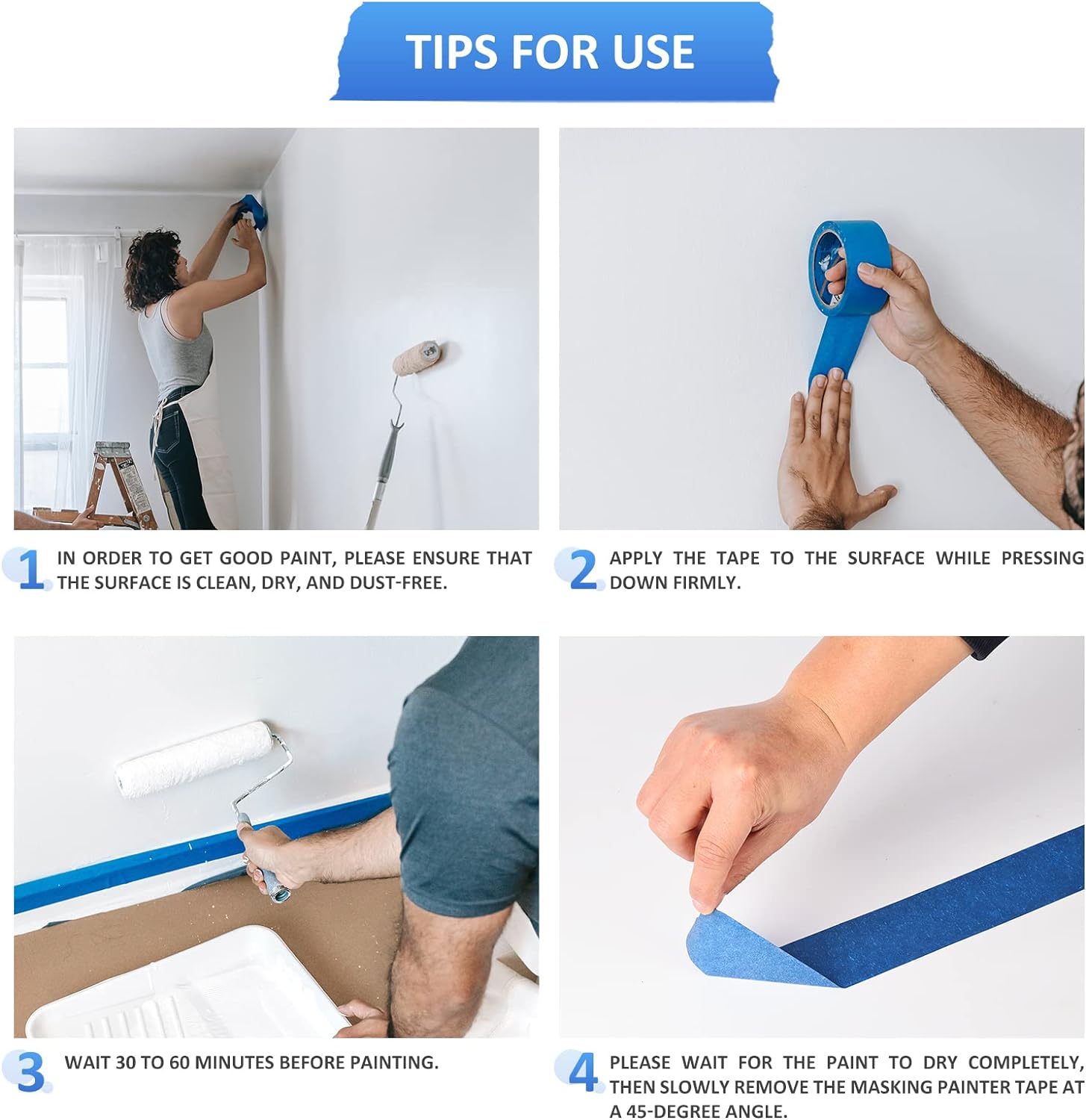 TIPS FOR USE

1 IN ORDER TO GET GOOD PAINT, PLEASE ENSURE THAT THE SURFACE IS CLEAN, DRY, AND DUST-FREE.

2 APPLY THE TAPE TO THE SURFACE WHILE PRESSING DOWN FIRMLY.

3 WAIT 30 TO 60 MINUTES BEFORE PAINTING.

4 PLEASE WAIT FOR THE PAINT TO DRY COMPLETELY, THEN SLOWLY REMOVE THE MASKING PAINTER TAPE AT A 45-DEGREE ANGLE.