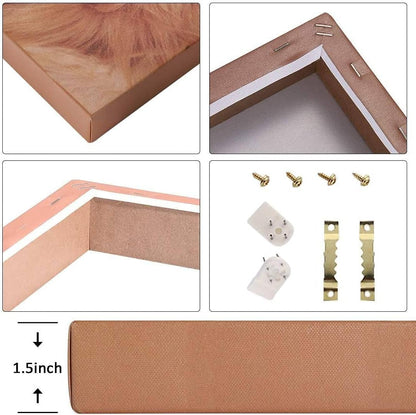 1.5inch